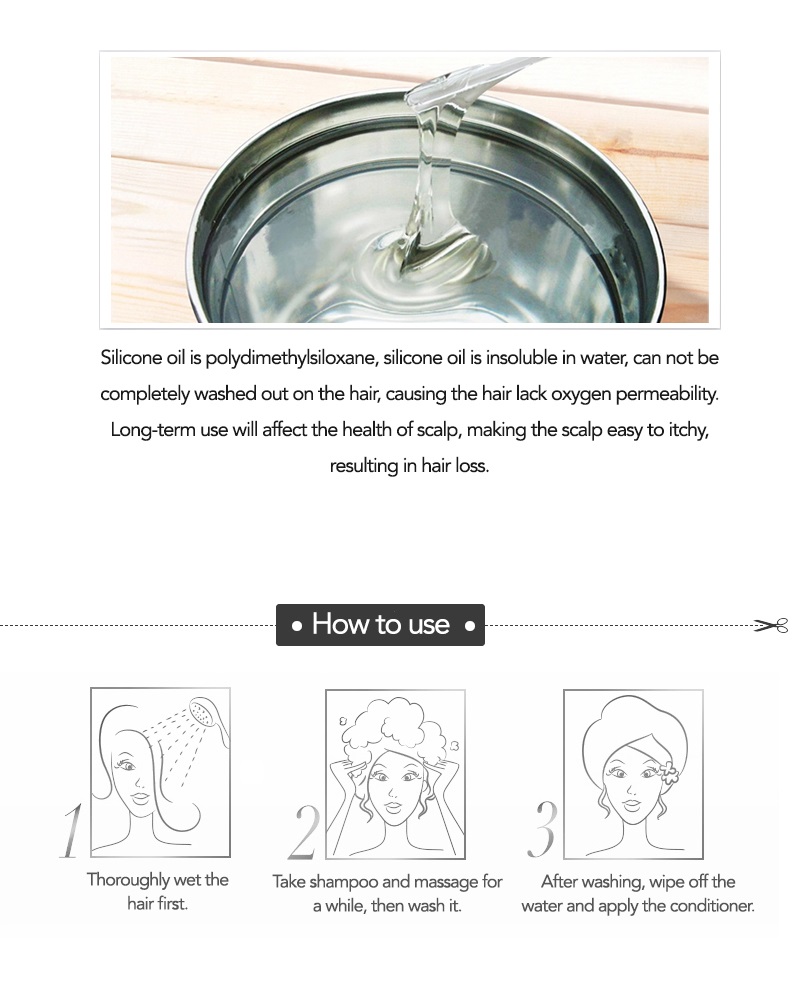 Silicone oil is polydimethylsiloxane, silicone oil is insoluble in water, can not be completely washed out on the hair, causing the hair lack oxygen permeability. Long-term use will affect the health of scalp, making the scalp easy to itchy, resulting in hair loss.

• How to use •

1
Thoroughly wet the hair first.

2
Take shampoo and massage for a while, then wash it.

3
After washing, wipe off the water and apply the conditioner.