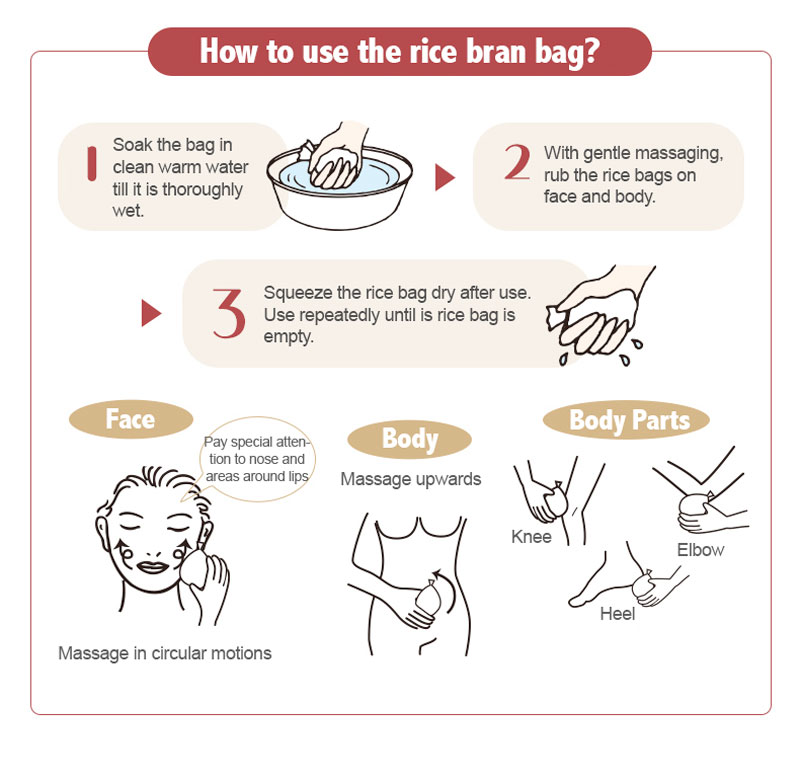 How to use the rice bran bag?

1 Soak the bag in clean warm water till it is thoroughly wet.

2 With gentle massaging, rub the rice bags on face and body.

3 Squeeze the rice bag dry after use. Use repeatedly until is rice bag is empty.

Face

Pay special attention to nose and areas around lips

Massage in circular motions

Body

Massage upwards

Body Parts

Knee

Elbow

Heel