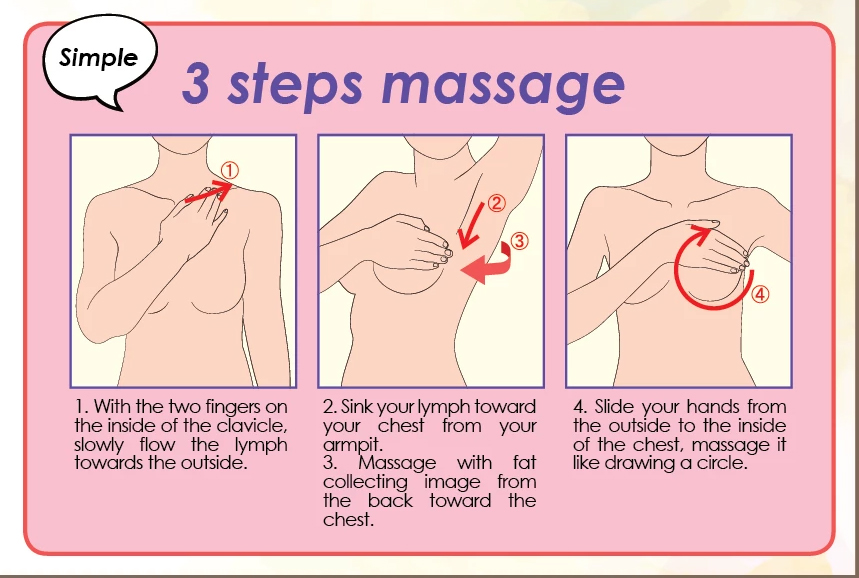 Simple

3 steps massage

①

②

③

④

1. With the two fingers on the inside of the clavicle, slowly flow the lymph towards the outside.

2. Sink your lymph toward your chest from your armpit.
3. Massage with fat collecting image from the back toward the chest.

4. Slide your hands from the outside to the inside of the chest, massage it like drawing a circle.